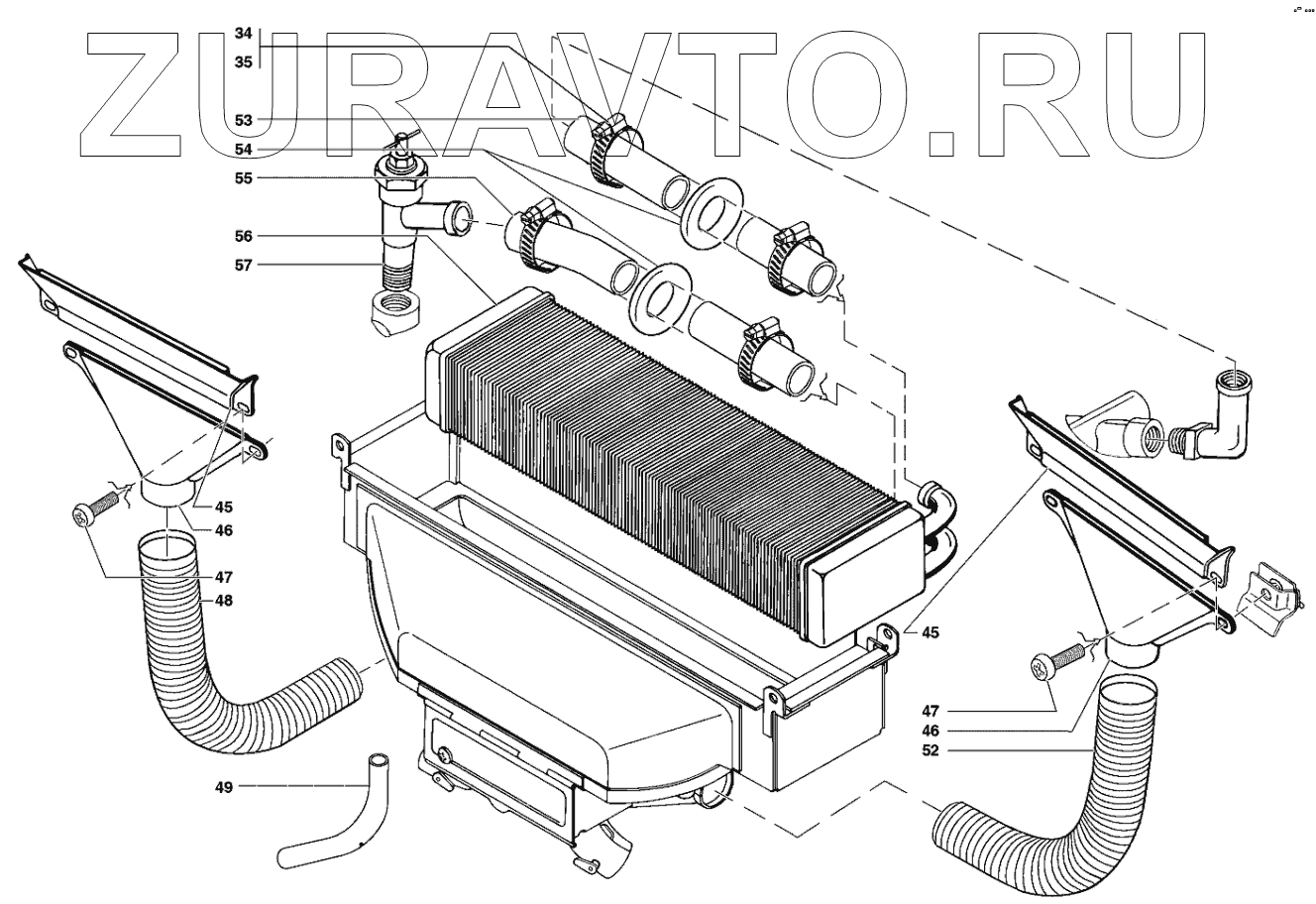 ZURAVTO.RU

34
35
53
54
55
56
57
45
46
47
48
49
45
47
46
52